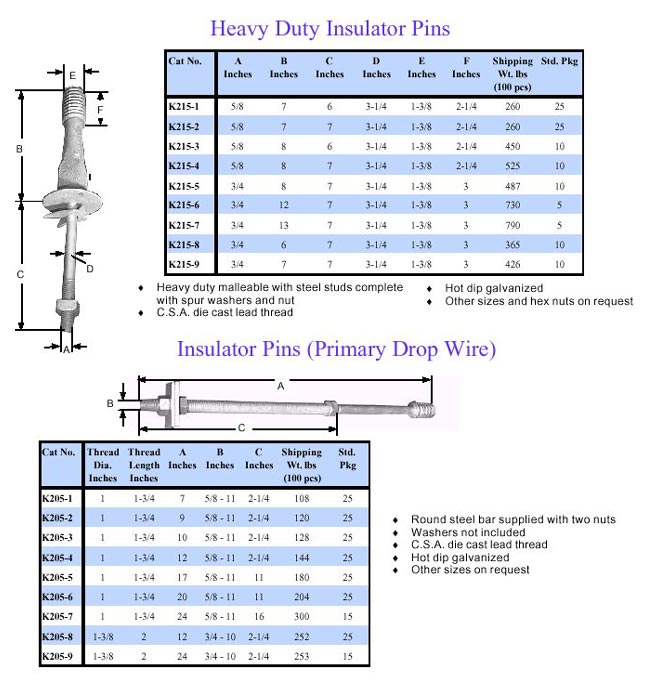 Heavy Duty Insulator Pins

E
F
B
C
D
A

| Cat No. | A Inches | B Inches | C Inches | D Inches | E Inches | F Inches | Shipping Wt. lbs (100 pcs) | Std. Pkg |
|---|---|---|---|---|---|---|---|---|
| K215-1 | 5/8 | 7 | 6 | 3-1/4 | 1-3/8 | 2-1/4 | 260 | 25 |
| K215-2 | 5/8 | 7 | 7 | 3-1/4 | 1-3/8 | 2-1/4 | 260 | 25 |
| K215-3 | 5/8 | 8 | 6 | 3-1/4 | 1-3/8 | 2-1/4 | 450 | 10 |
| K215-4 | 5/8 | 8 | 7 | 3-1/4 | 1-3/8 | 2-1/4 | 525 | 10 |
| K215-5 | 3/4 | 8 | 7 | 3-1/4 | 1-3/8 | 3 | 487 | 10 |
| K215-6 | 3/4 | 12 | 7 | 3-1/4 | 1-3/8 | 3 | 730 | 5 |
| K215-7 | 3/4 | 13 | 7 | 3-1/4 | 1-3/8 | 3 | 790 | 5 |
| K215-8 | 3/4 | 6 | 7 | 3-1/4 | 1-3/8 | 3 | 365 | 10 |
| K215-9 | 3/4 | 7 | 7 | 3-1/4 | 1-3/8 | 3 | 426 | 10 |

♦ Heavy duty malleable with steel studs complete with spur washers and nut
♦ C.S.A. die cast lead thread
♦ Hot dip galvanized
♦ Other sizes and hex nuts on request

Insulator Pins (Primary Drop Wire)

A
B
C

| Cat No. | Thread Dia. Inches | Thread Length Inches | A Inches | B Inches | C Inches | Shipping Wt. lbs (100 pcs) | Std. Pkg |
|---|---|---|---|---|---|---|---|
| K205-1 | 1 | 1-3/4 | 7 | 5/8 - 11 | 2-1/4 | 108 | 25 |
| K205-2 | 1 | 1-3/4 | 9 | 5/8 - 11 | 2-1/4 | 120 | 25 |
| K205-3 | 1 | 1-3/4 | 10 | 5/8 - 11 | 2-1/4 | 128 | 25 |
| K205-4 | 1 | 1-3/4 | 12 | 5/8 - 11 | 2-1/4 | 144 | 25 |
| K205-5 | 1 | 1-3/4 | 17 | 5/8 - 11 | 11 | 180 | 25 |
| K205-6 | 1 | 1-3/4 | 20 | 5/8 - 11 | 11 | 204 | 25 |
| K205-7 | 1 | 1-3/4 | 24 | 5/8 - 11 | 16 | 300 | 15 |
| K205-8 | 1-3/8 | 2 | 12 | 3/4 - 10 | 2-1/4 | 252 | 25 |
| K205-9 | 1-3/8 | 2 | 24 | 3/4 - 10 | 2-1/4 | 253 | 15 |

♦ Round steel bar supplied with two nuts
♦ Washers not included
♦ C.S.A. die cast lead thread
♦ Hot dip galvanized
♦ Other sizes on request