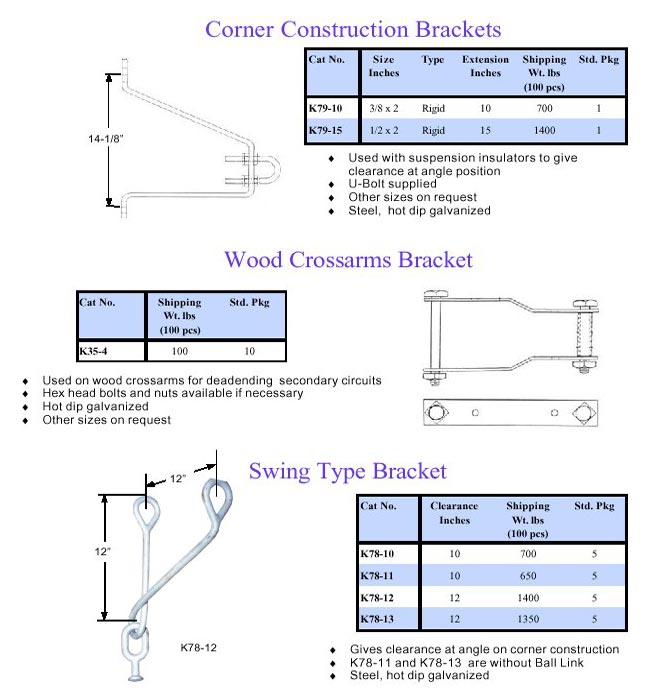 Corner Construction Brackets

14-1/8"

| Cat No. | Size Inches | Type | Extension Inches | Shipping Wt. lbs (100 pcs) | Std. Pkg |
|---|---|---|---|---|---|
| K79-10 | 3/8 x 2 | Rigid | 10 | 700 | 1 |
| K79-15 | 1/2 x 2 | Rigid | 15 | 1400 | 1 |

♦ Used with suspension insulators to give clearance at angle position
♦ U-Bolt supplied
♦ Other sizes on request
♦ Steel, hot dip galvanized

Wood Crossarms Bracket

| Cat No. | Shipping Wt. lbs (100 pcs) | Std. Pkg |
|---|---|---|
| K35-4 | 100 | 10 |

♦ Used on wood crossarms for deadending secondary circuits
♦ Hex head bolts and nuts available if necessary
♦ Hot dip galvanized
♦ Other sizes on request

Swing Type Bracket

12"

12"

K78-12

| Cat No. | Clearance Inches | Shipping Wt. lbs (100 pcs) | Std. Pkg |
|---|---|---|---|
| K78-10 | 10 | 700 | 5 |
| K78-11 | 10 | 650 | 5 |
| K78-12 | 12 | 1400 | 5 |
| K78-13 | 12 | 1350 | 5 |

♦ Gives clearance at angle on corner construction
♦ K78-11 and K78-13 are without Ball Link
♦ Steel, hot dip galvanized