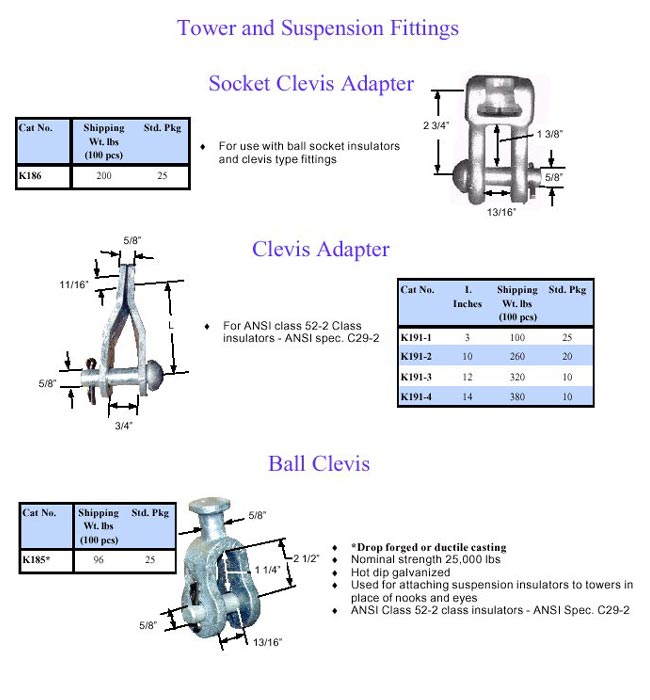 Tower and Suspension Fittings

Socket Clevis Adapter

| Cat No. | Shipping Wt. lbs (100 pcs) | Std. Pkg |
|---|---|---|
| K186 | 200 | 25 |

♦ For use with ball socket insulators and clevis type fittings

2 3/4"
1 3/8"
5/8"
13/16"

Clevis Adapter

5/8"
11/16"
L
5/8"
3/4"

♦ For ANSI class 52-2 Class insulators - ANSI spec. C29-2

| Cat No. | L Inches | Shipping Wt. lbs (100 pcs) | Std. Pkg |
|---|---|---|---|
| K191-1 | 3 | 100 | 25 |
| K191-2 | 10 | 260 | 20 |
| K191-3 | 12 | 320 | 10 |
| K191-4 | 14 | 380 | 10 |

Ball Clevis

| Cat No. | Shipping Wt. lbs (100 pcs) | Std. Pkg |
|---|---|---|
| K185* | 96 | 25 |

5/8"
2 1/2"
1 1/4"
5/8"
13/16"

♦ *Drop forged or ductile casting
♦ Nominal strength 25,000 lbs
♦ Hot dip galvanized
♦ Used for attaching suspension insulators to towers in place of nooks and eyes
♦ ANSI Class 52-2 class insulators - ANSI Spec. C29-2