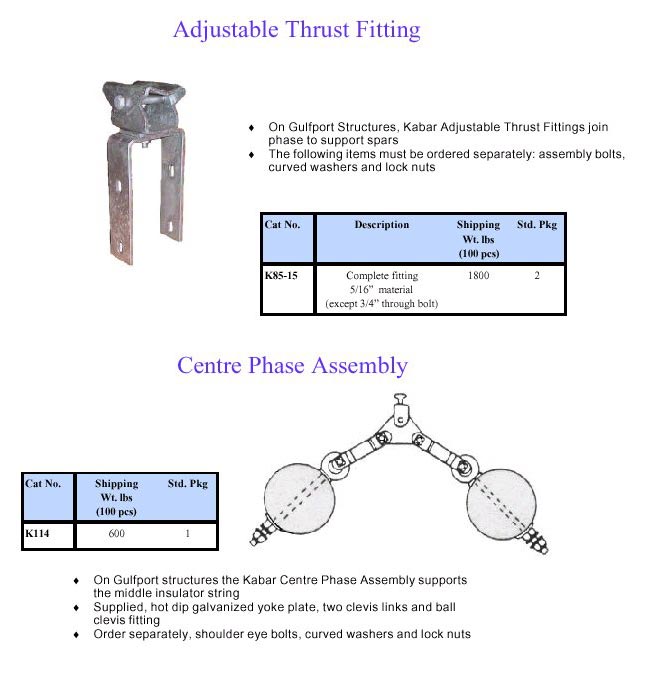 Adjustable Thrust Fitting

♦ On Gulfport Structures, Kabar Adjustable Thrust Fittings join phase to support spars
♦ The following items must be ordered separately: assembly bolts, curved washers and lock nuts

| Cat No. | Description | Shipping Wt. lbs (100 pcs) | Std. Pkg |
|---|---|---|---|
| K85-15 | Complete fitting 5/16" material (except 3/4" through bolt) | 1800 | 2 |

Centre Phase Assembly

| Cat No. | Shipping Wt. lbs (100 pcs) | Std. Pkg |
|---|---|---|
| K114 | 600 | 1 |

♦ On Gulfport structures the Kabar Centre Phase Assembly supports the middle insulator string
♦ Supplied, hot dip galvanized yoke plate, two clevis links and ball clevis fitting
♦ Order separately, shoulder eye bolts, curved washers and lock nuts